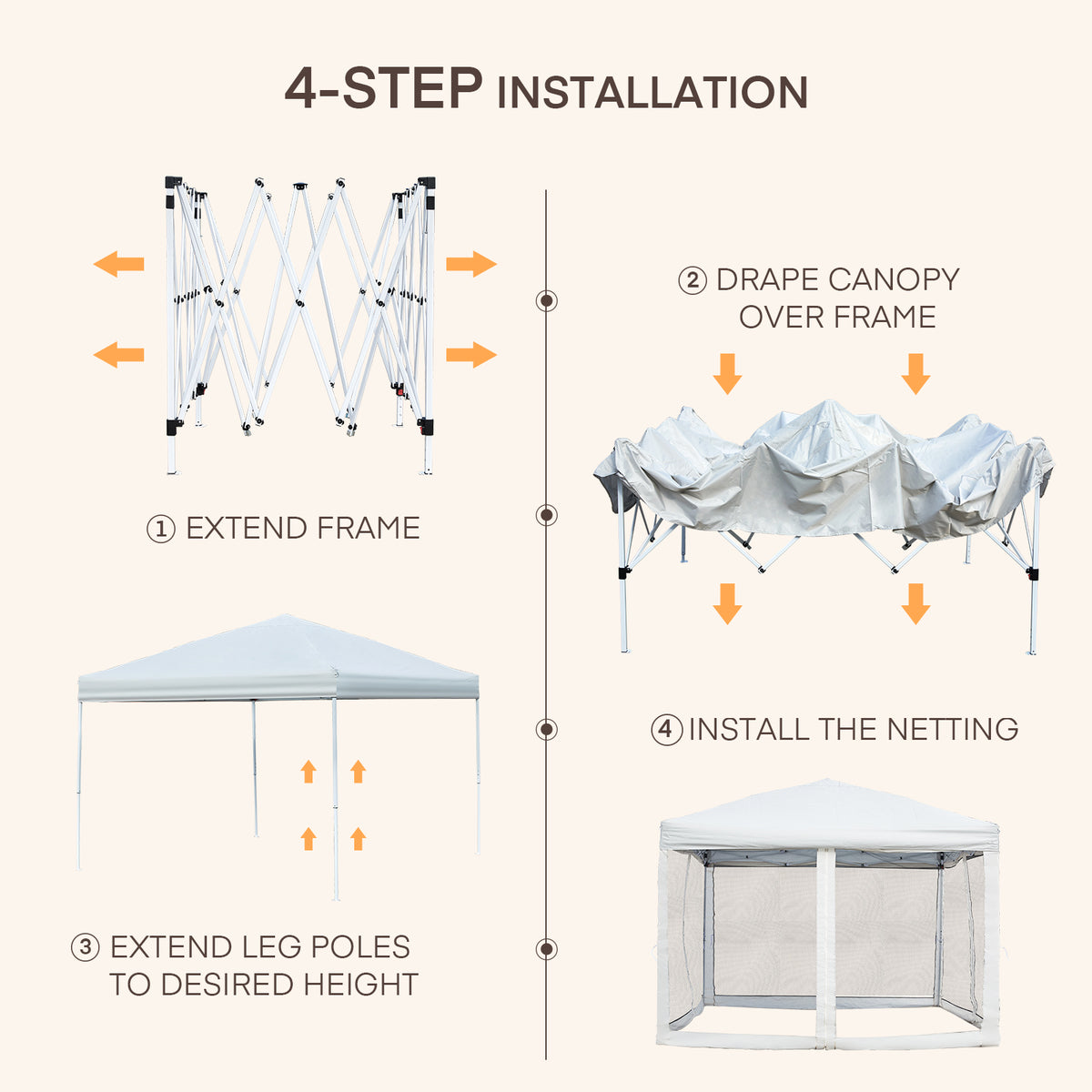 4-STEP INSTALLATION

① EXTEND FRAME

② DRAPE CANOPY OVER FRAME

③ EXTEND LEG POLES TO DESIRED HEIGHT

④ INSTALL THE NETTING