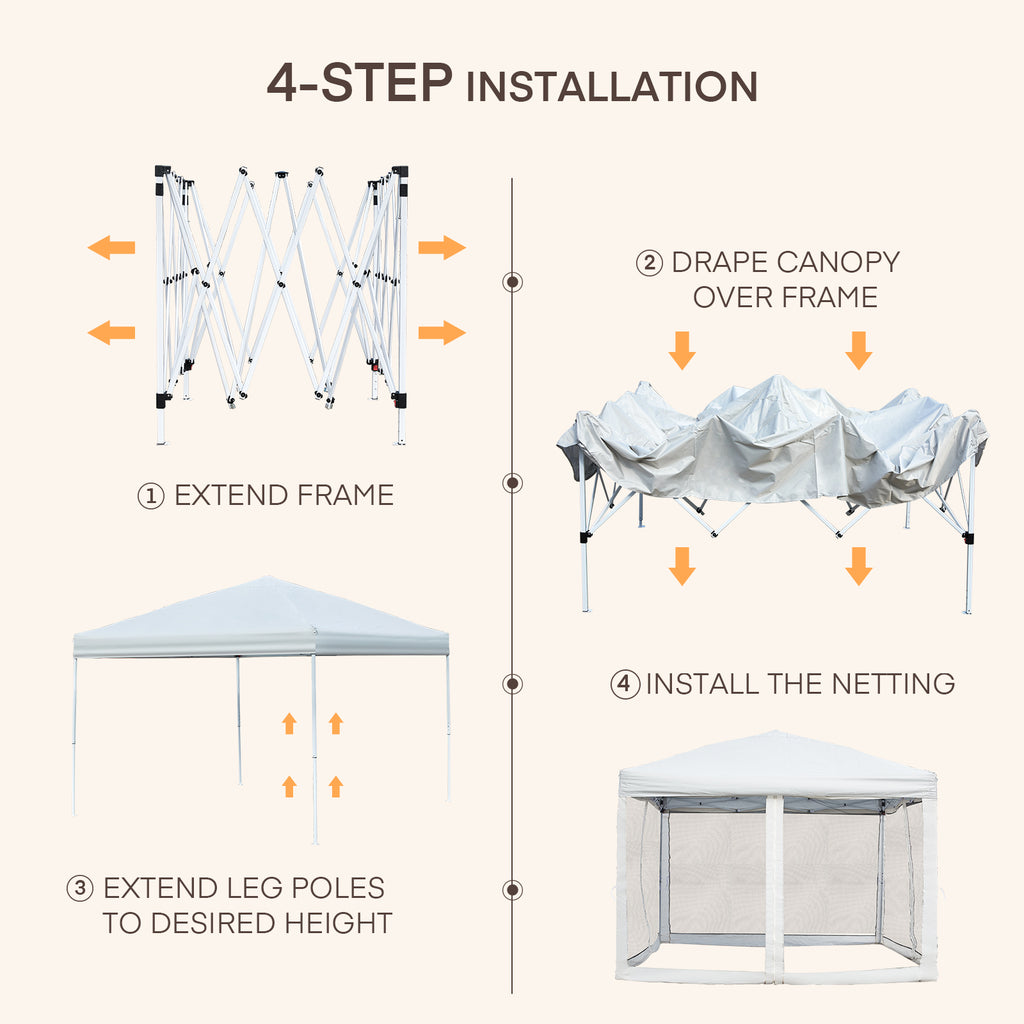 4-STEP INSTALLATION

① EXTEND FRAME

② DRAPE CANOPY OVER FRAME

③ EXTEND LEG POLES TO DESIRED HEIGHT

④ INSTALL THE NETTING