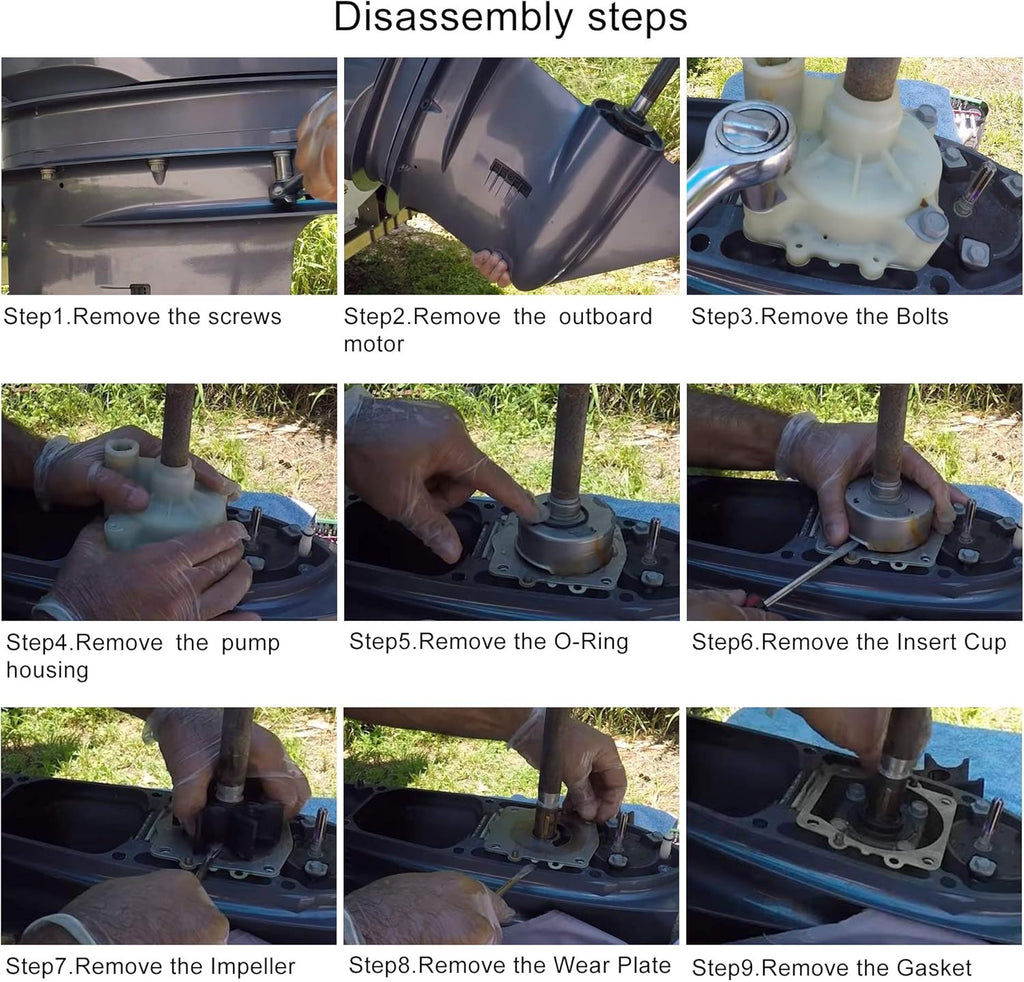 Disassembly steps

Step1.Remove the screws

Step2.Remove the outboard motor

Step3.Remove the Bolts

Step4.Remove the pump housing

Step5.Remove the O-Ring

Step6.Remove the Insert Cup

Step7.Remove the Impeller

Step8.Remove the Wear Plate

Step9.Remove the Gasket